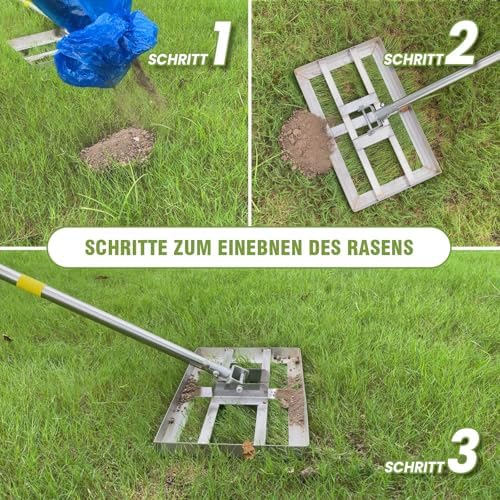 SCHRITT 1

SCHRITT 2

SCHRITTE ZUM EINEBNEN DES RASENS

SCHRITT 3