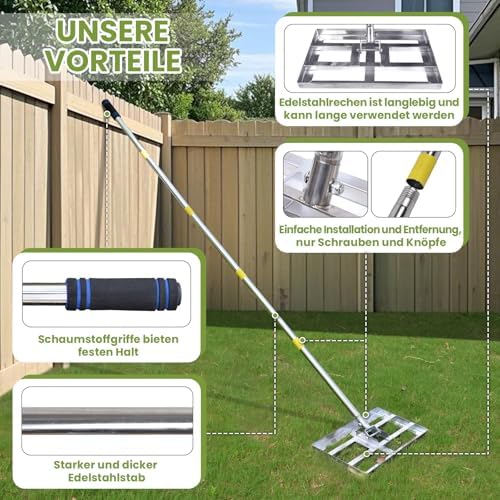 UNSERE VORTEILE

Edelstahlrechen ist langlebig und kann lange verwendet werden

Einfache Installation und Entfernung, nur Schrauben und Knöpfe

Schaumstoffgriffe bieten festen Halt

Starker und dicker Edelstahlstab