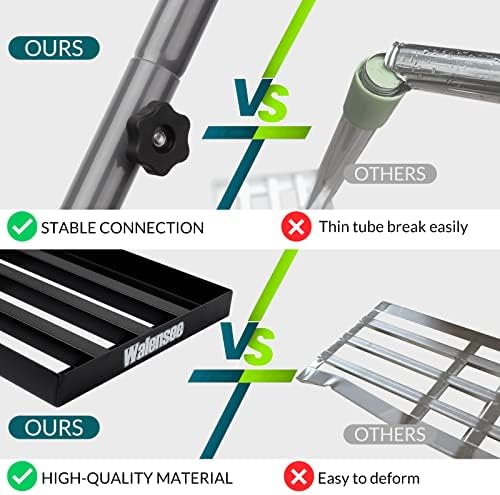 OURS

VS

OTHERS

STABLE CONNECTION

Thin tube break easily

Walensee

VS

OURS

OTHERS

HIGH-QUALITY MATERIAL

Easy to deform