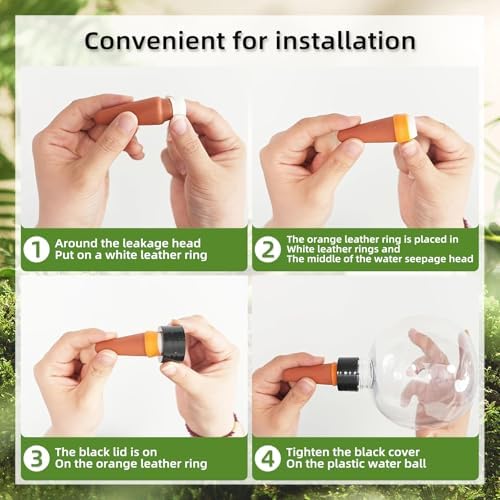 Convenient for installation

1 Around the leakage head
Put on a white leather ring

2 The orange leather ring is placed in
White leather rings and
The middle of the water seepage head

3 The black lid is on
On the orange leather ring

4 Tighten the black cover
On the plastic water ball