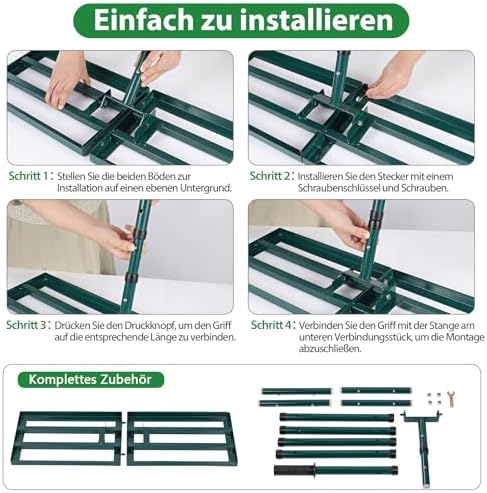 Einfach zu installieren

Schritt 1: Stellen Sie die beiden Böden zur Installation auf einen ebenen Untergrund.

Schritt 2: Installieren Sie den Stecker mit einem Schraubenschlüssel und Schrauben.

Schritt 3: Drücken Sie den Druckknopf, um den Griff auf die entsprechende Länge zu verbinden.

Schritt 4: Verbinden Sie den Griff mit der Stange am unteren Verbindungsstück, um die Montage abzuschließen.

Komplettes Zubehör