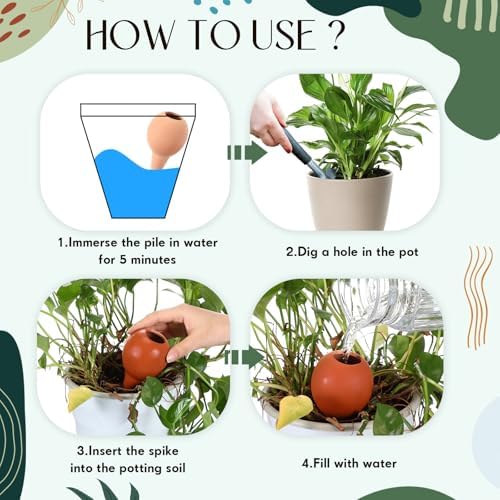 HOW TO USE ?

1.Immerse the pile in water for 5 minutes

2.Dig a hole in the pot

3.Insert the spike into the potting soil

4.Fill with water