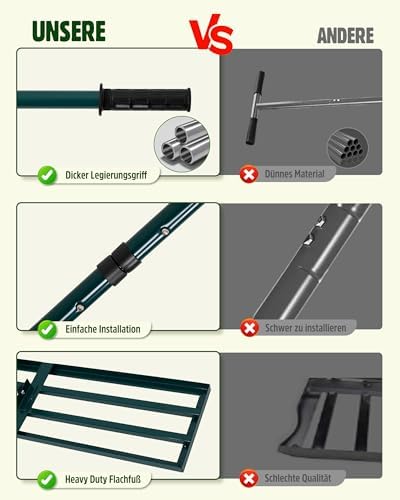 UNSERE VS ANDERE

Dicker Legierungsgriff

Dünnes Material

Einfache Installation

Schwer zu installieren

Heavy Duty Flachfuß

Schlechte Qualität